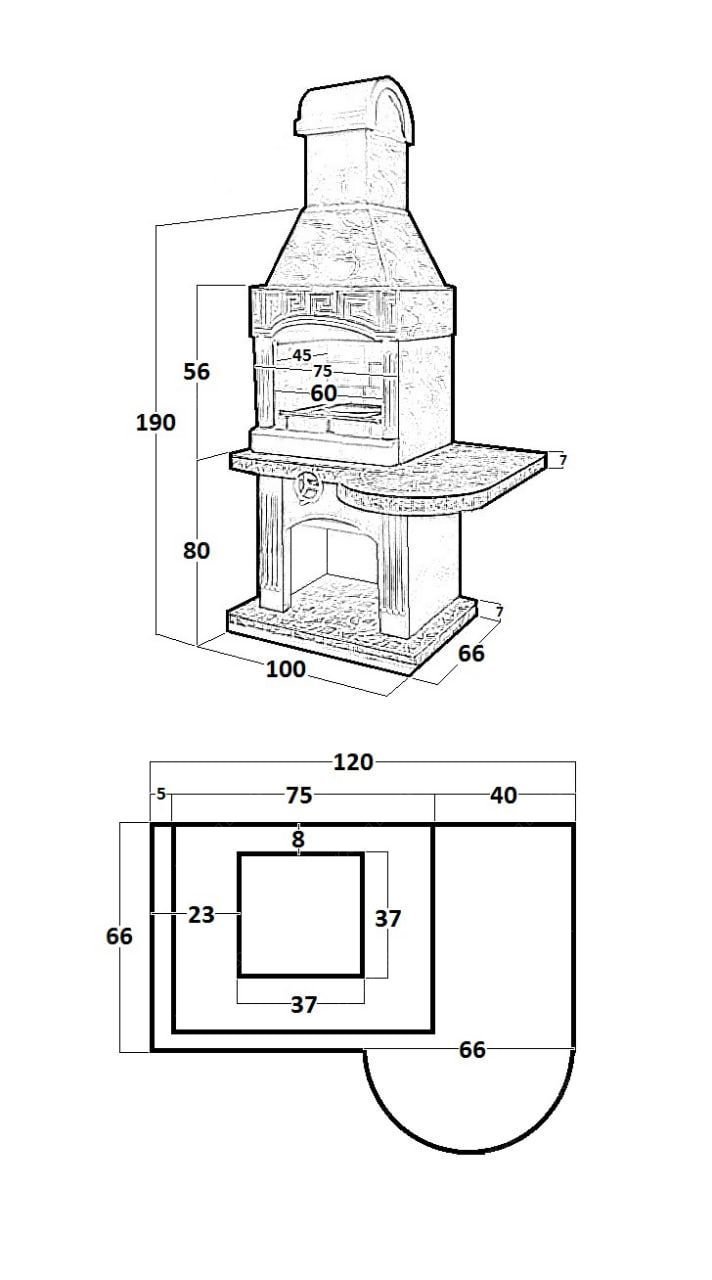 190
56
45
75
60
7
80
7
66
100

120
5
75
40
8
66
23
37
37
66